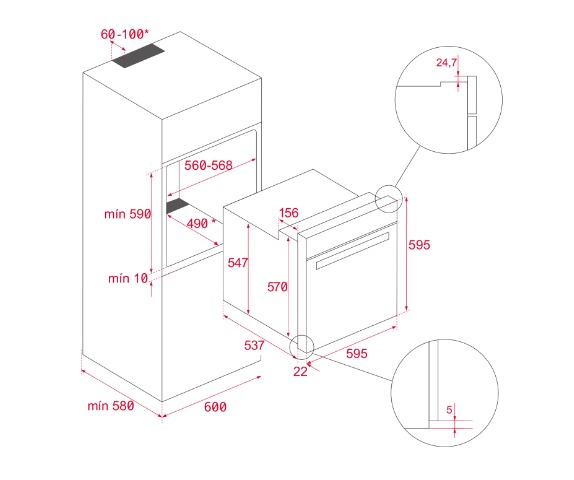 60-100*

24,7

560-568

mín 590

490 *

156

595

547

570

mín 10

537

595

22

5

mín 580

600